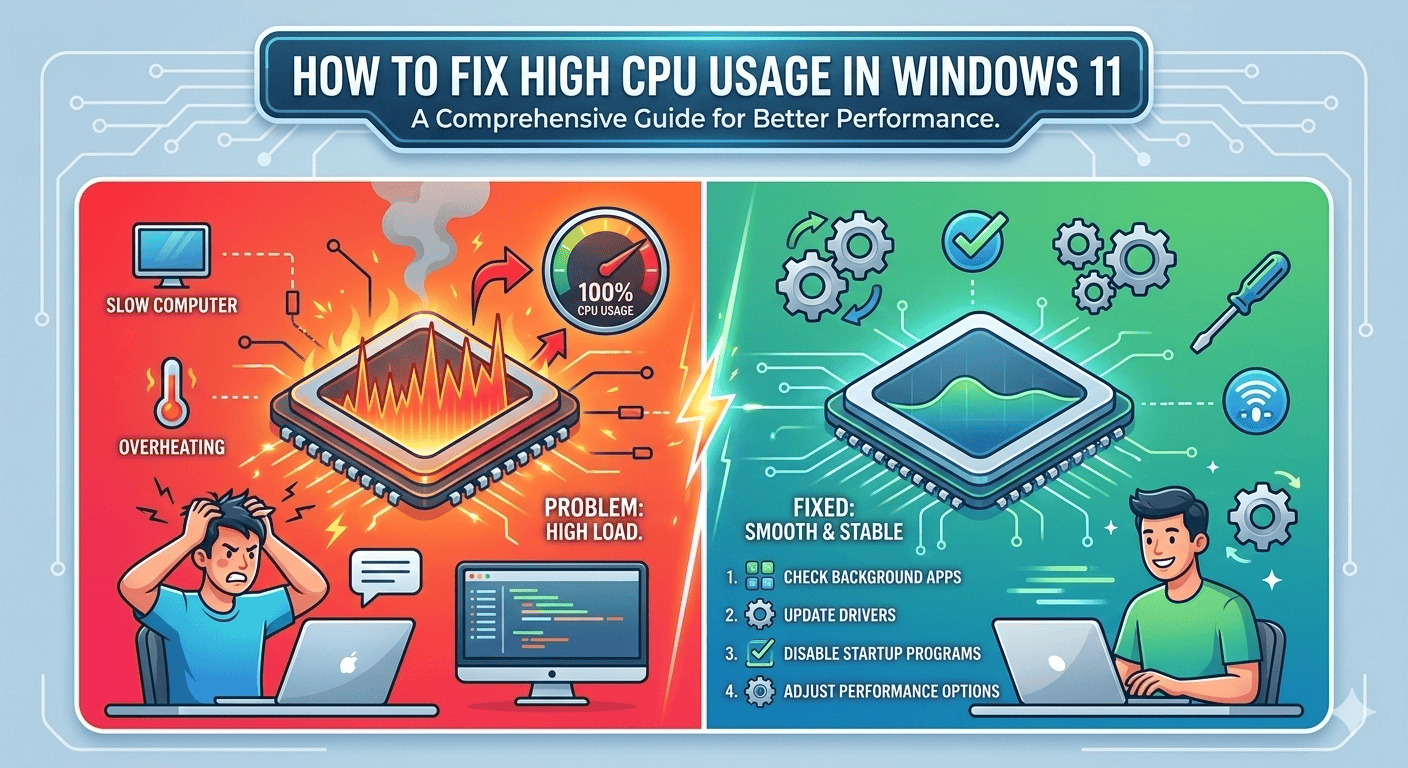 HOW TO FIX HIGH CPU USAGE IN WINDOWS 11
A Comprehensive Guide for Better Performance.

SLOW COMPUTER

OVERHEATING

100%
CPU USAGE

PROBLEM:
HIGH LOAD.

FIXED:
SMOOTH & STABLE

1. CHECK BACKGROUND APPS
2. UPDATE DRIVERS
3. DISABLE STARTUP PROGRAMS
4. ADJUST PERFORMANCE OPTIONS